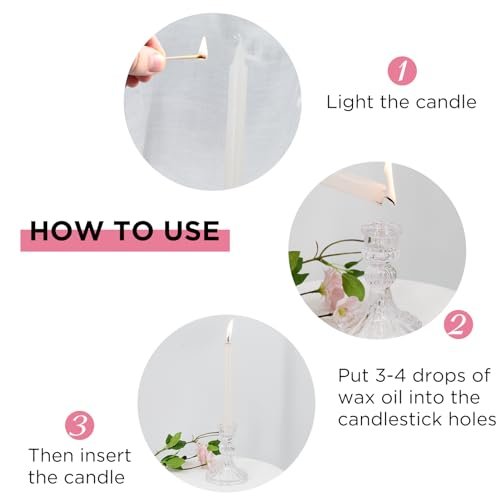 1
Light the candle

HOW TO USE

2
Put 3-4 drops of wax oil into the candlestick holes

3
Then insert the candle