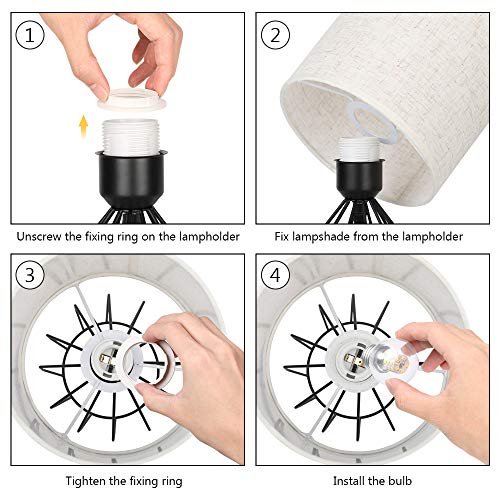 1

Unscrew the fixing ring on the lampholder

2

Fix lampshade from the lampholder

3

Tighten the fixing ring

4

Install the bulb