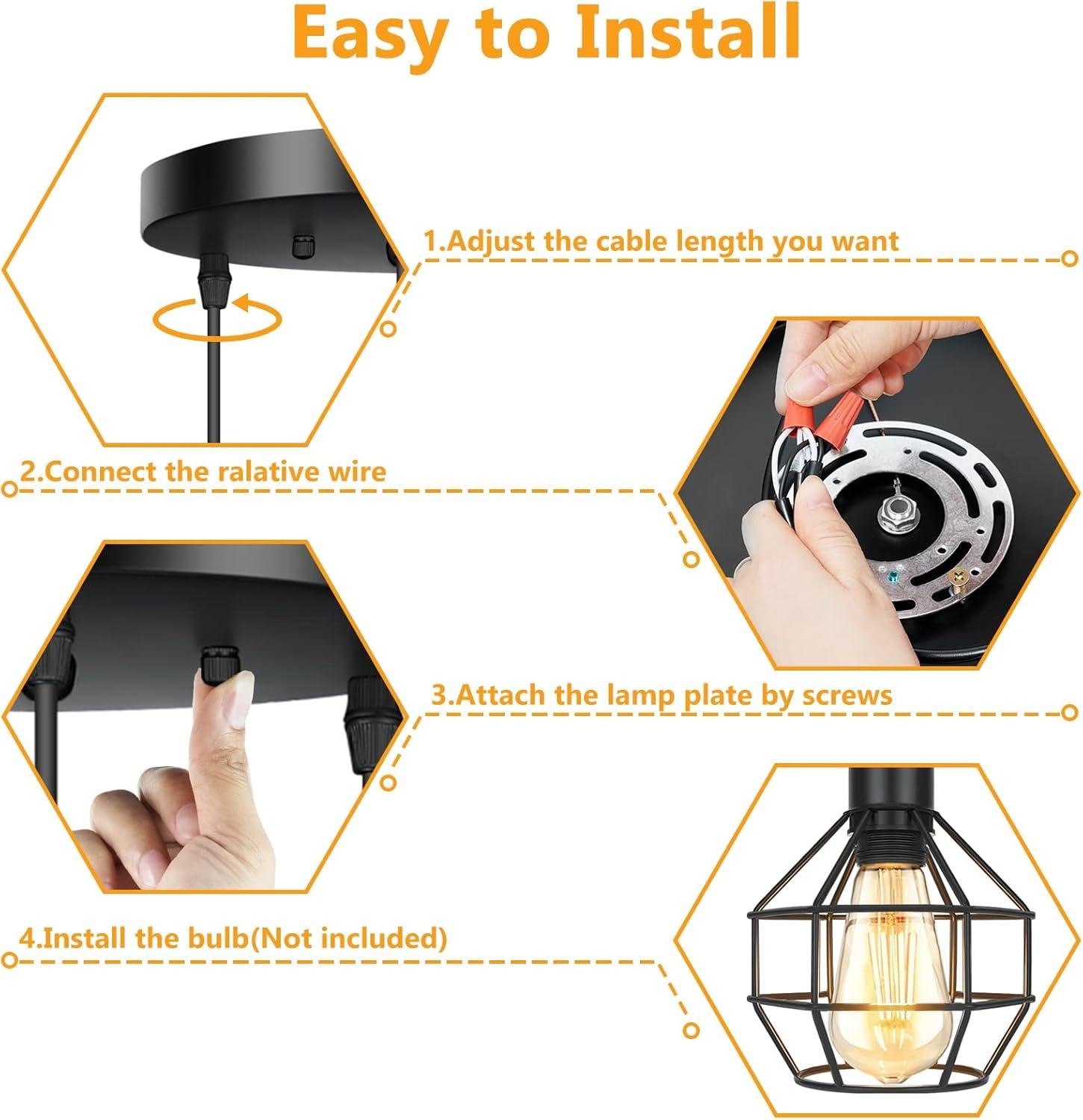 Easy to Install

1.Adjust the cable length you want

2.Connect the ralative wire

3.Attach the lamp plate by screws

4.Install the bulb(Not included)