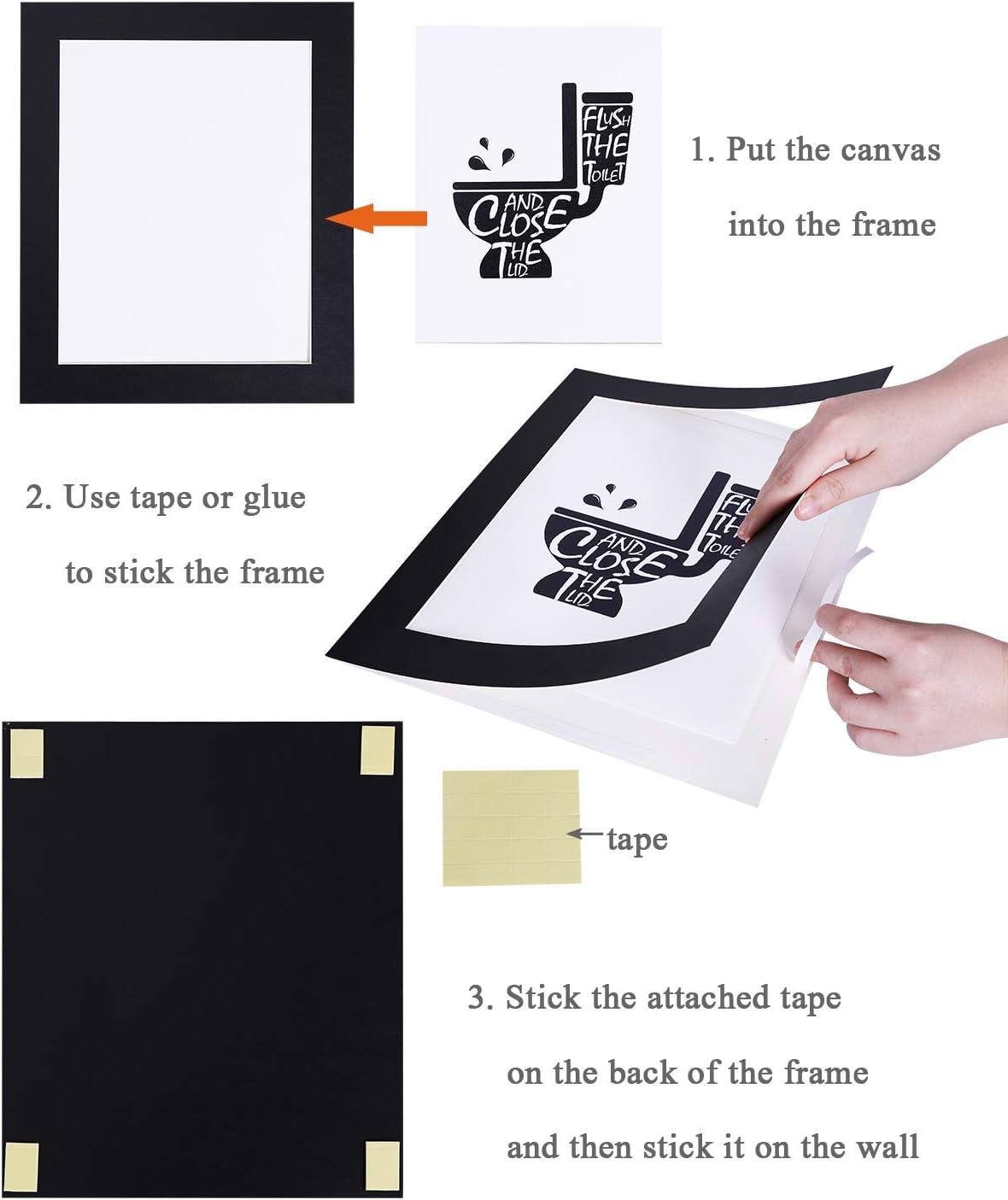 FLUSH THE TOILET AND CLOSE THE LID

1. Put the canvas into the frame

2. Use tape or glue to stick the frame

FLUSH THE TOILET AND CLOSE THE LID

tape

3. Stick the attached tape on the back of the frame and then stick it on the wall