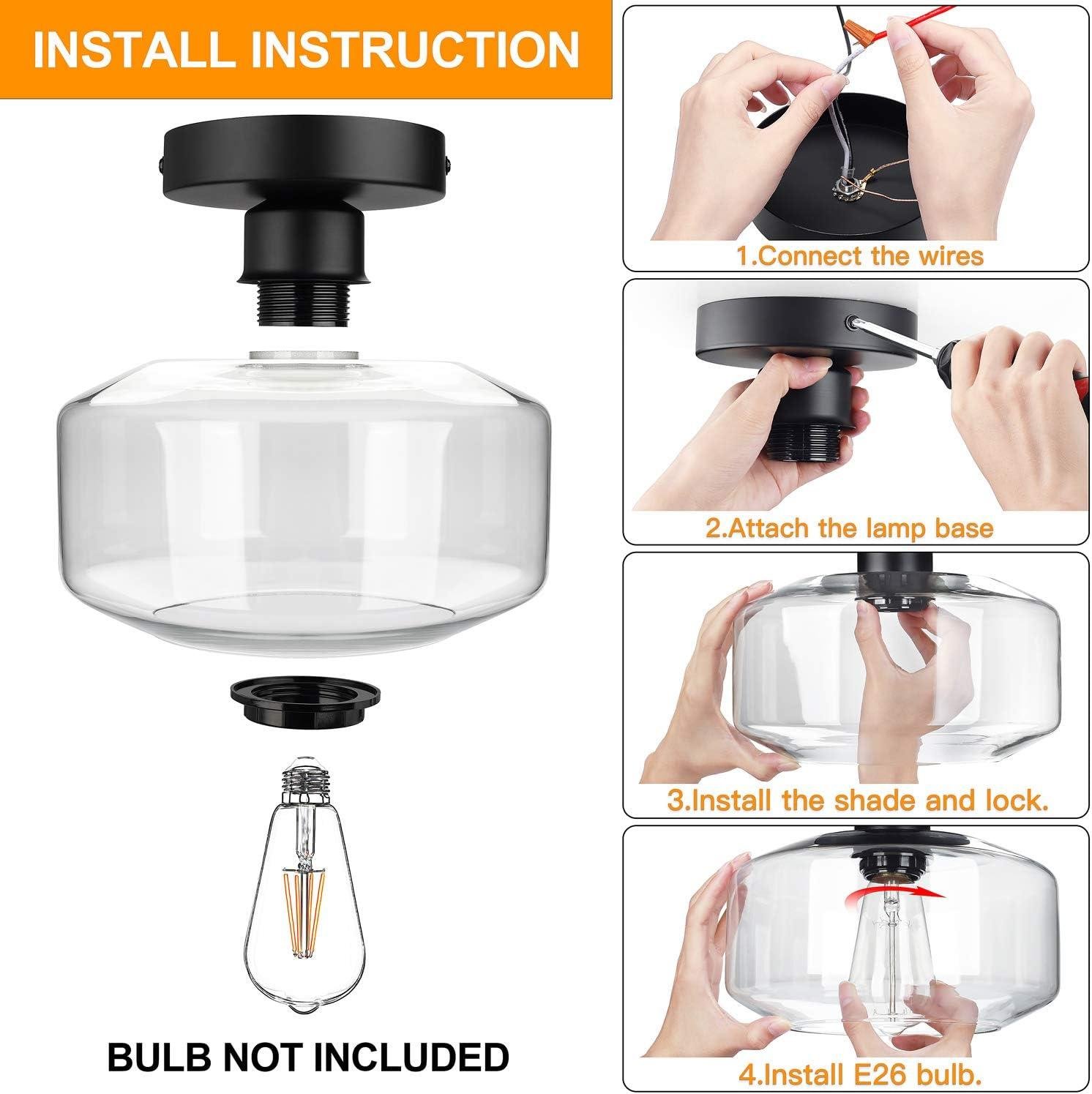 INSTALL INSTRUCTION

BULB NOT INCLUDED

1.Connect the wires

2.Attach the lamp base

3.Install the shade and lock.

4.Install E26 bulb.