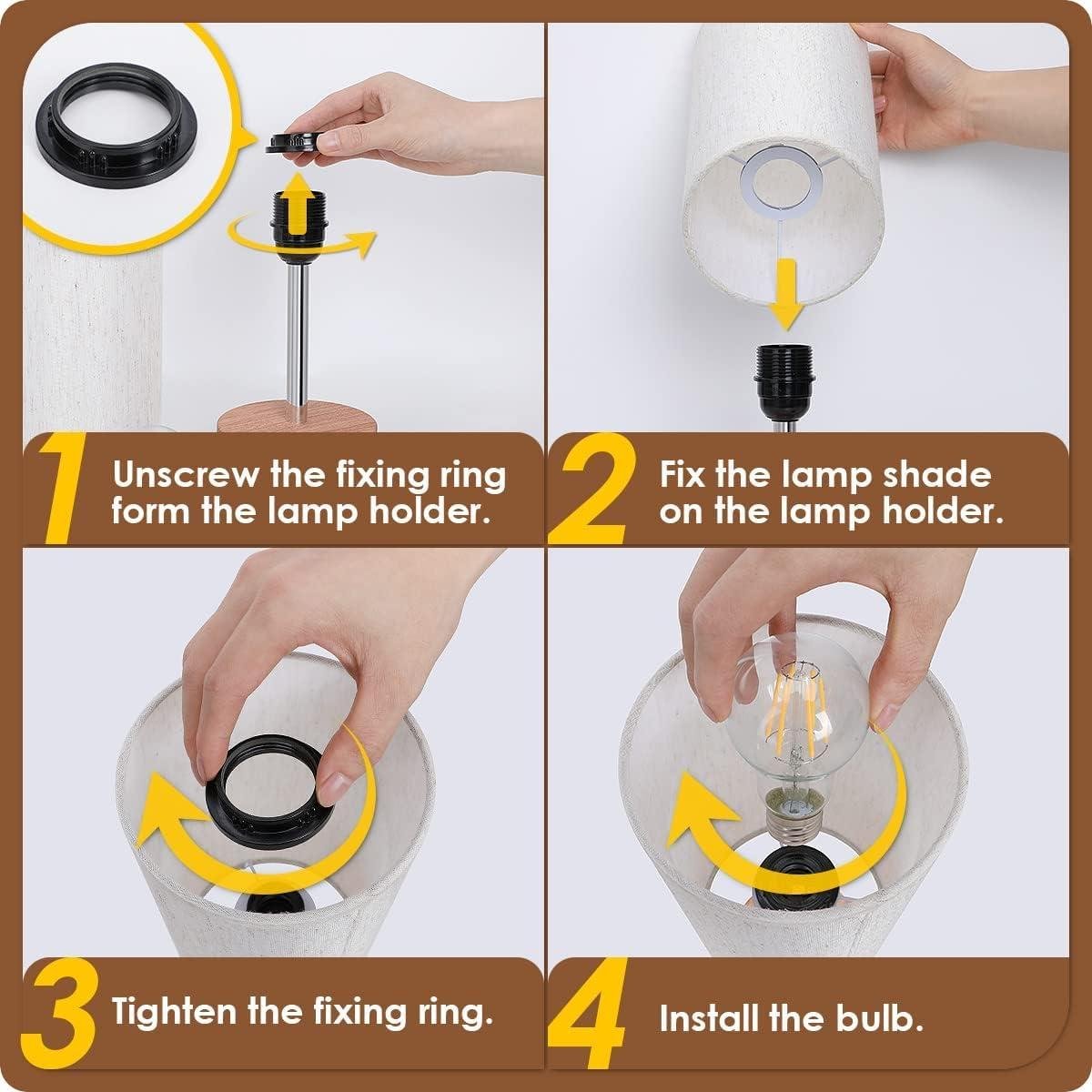 1 Unscrew the fixing ring form the lamp holder.

2 Fix the lamp shade on the lamp holder.

3 Tighten the fixing ring.

4 Install the bulb.