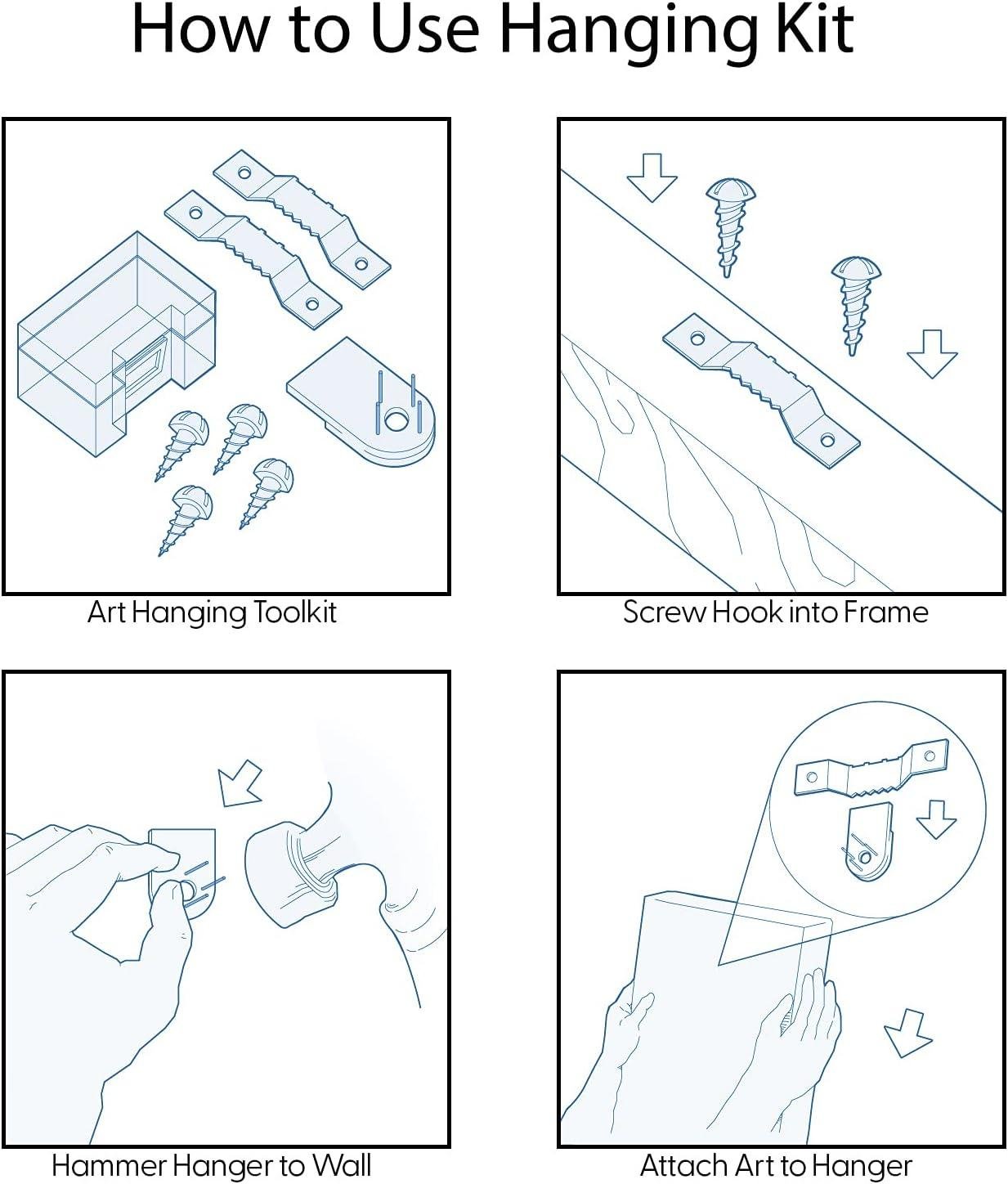 How to Use Hanging Kit

Art Hanging Toolkit

Screw Hook into Frame

Hammer Hanger to Wall

Attach Art to Hanger