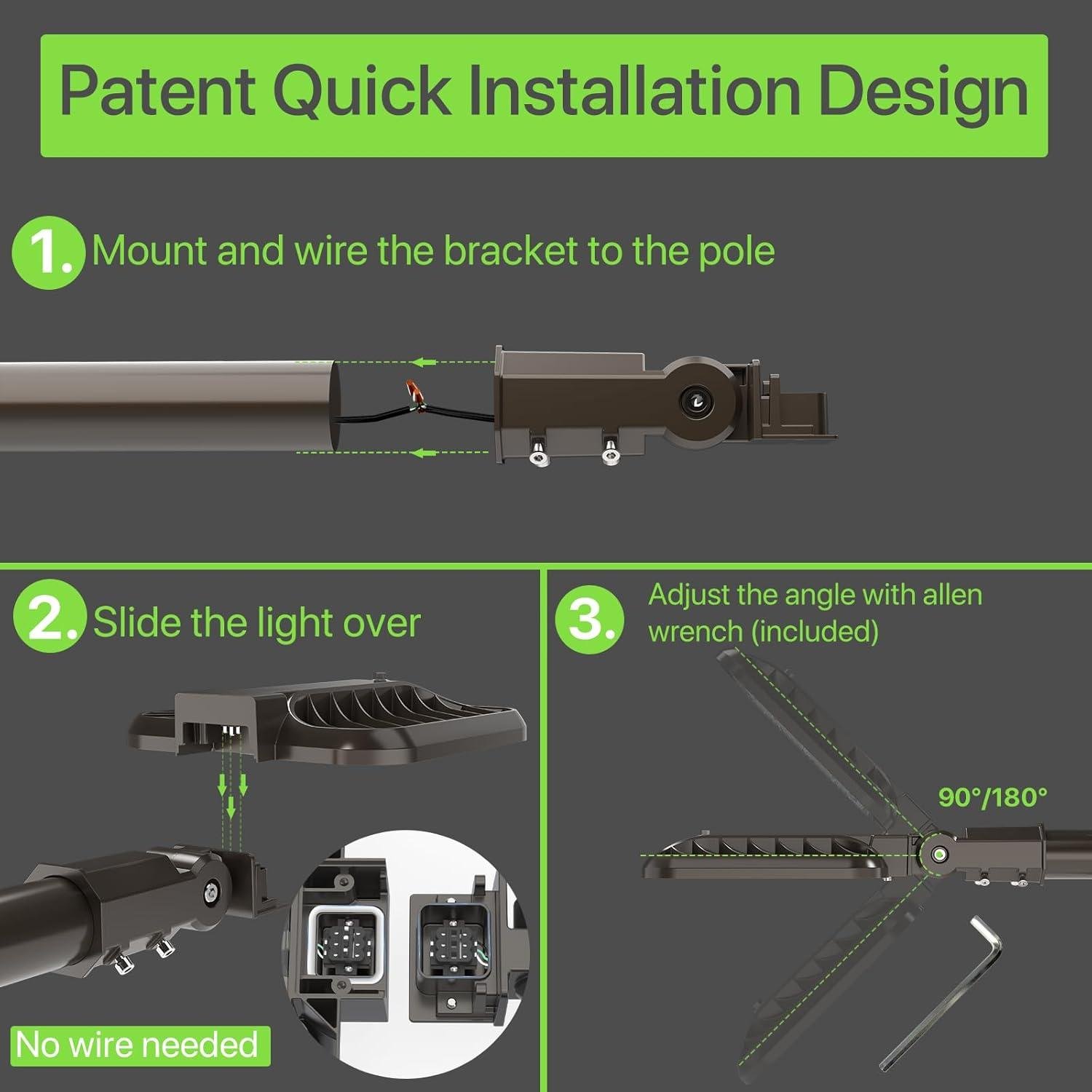 Patent Quick Installation Design

1. Mount and wire the bracket to the pole

2. Slide the light over

No wire needed

3. Adjust the angle with allen wrench (included)

90°/180°