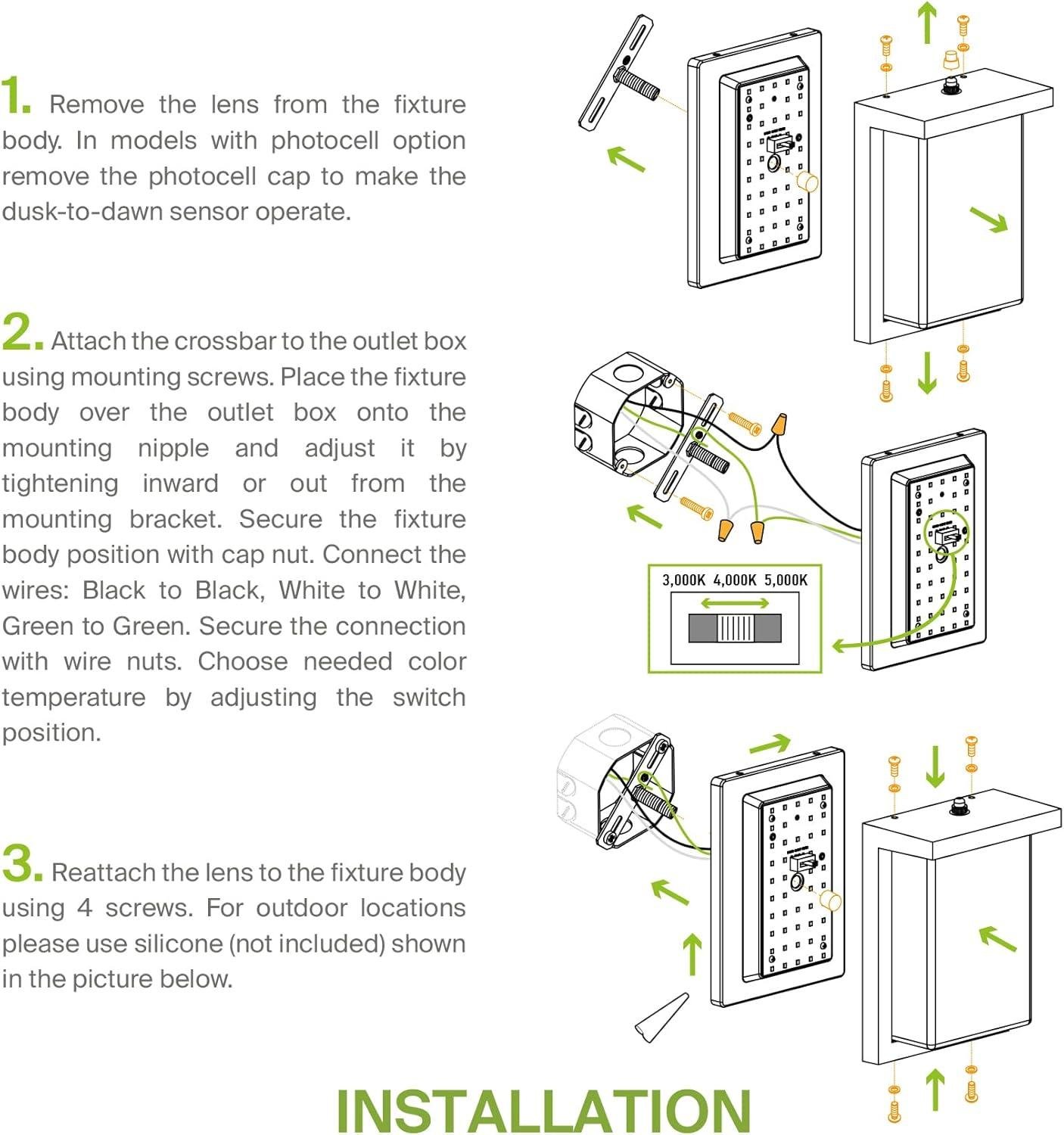 1. Remove the lens from the fixture body. In models with photocell option remove the photocell cap to make the dusk-to-dawn sensor operate.

2. Attach the crossbar to the outlet box using mounting screws. Place the fixture body over the outlet box onto the mounting nipple and adjust it by tightening inward or out from the mounting bracket. Secure the fixture body position with cap nut. Connect the wires: Black to Black, White to White, Green to Green. Secure the connection with wire nuts. Choose needed color temperature by adjusting the switch position.

3,000K 4,000K 5,000K

3. Reattach the lens to the fixture body using 4 screws. For outdoor locations please use silicone (not included) shown in the picture below.

INSTALLATION