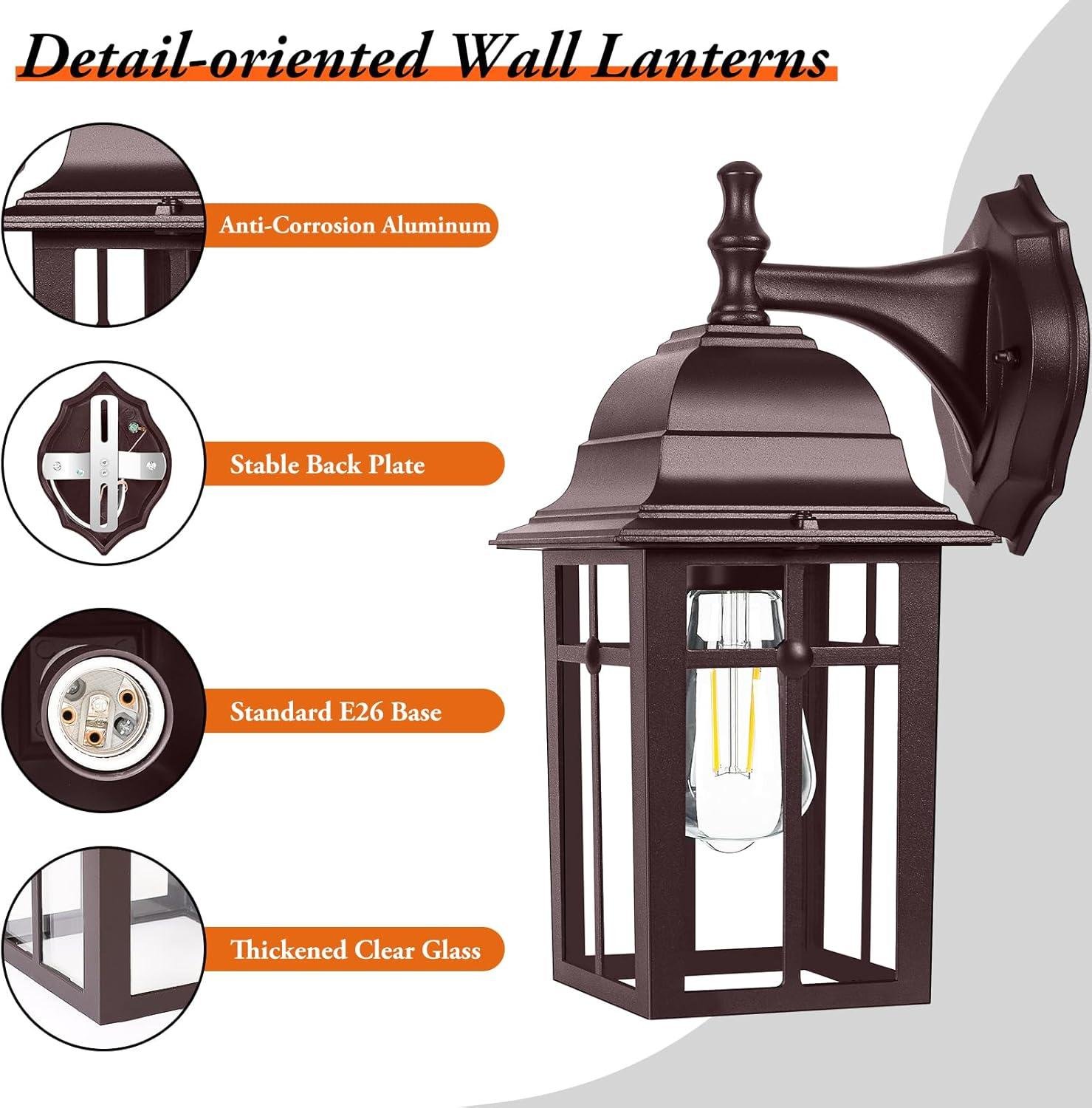 Detail-oriented Wall Lanterns

Anti-Corrosion Aluminum

Stable Back Plate

Standard E26 Base

Thickened Clear Glass