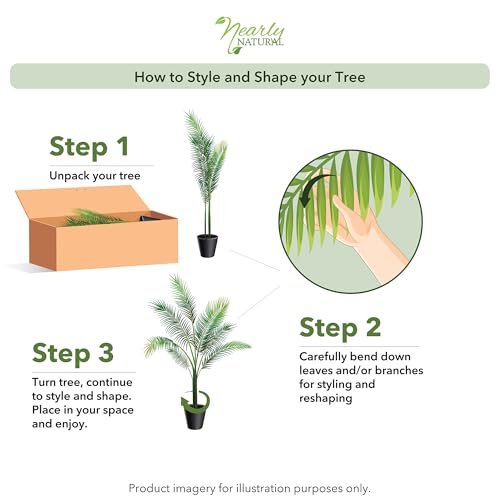 Nearly NATURAL

How to Style and Shape your Tree

Step 1

Unpack your tree

Step 2

Carefully bend down leaves and/or branches for styling and reshaping

Step 3

Turn tree, continue to style and shape. Place in your space and enjoy.

Product imagery for illustration purposes only.