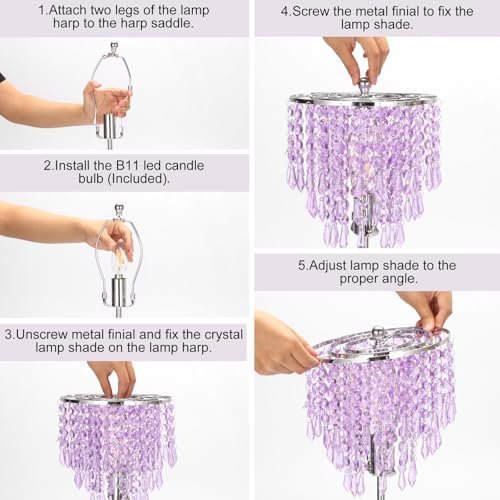 1.Attach two legs of the lamp harp to the harp saddle.

2.Install the B11 led candle bulb (Included).

3.Unscrew metal finial and fix the crystal lamp shade on the lamp harp.

4.Screw the metal finial to fix the lamp shade.

5.Adjust lamp shade to the proper angle.