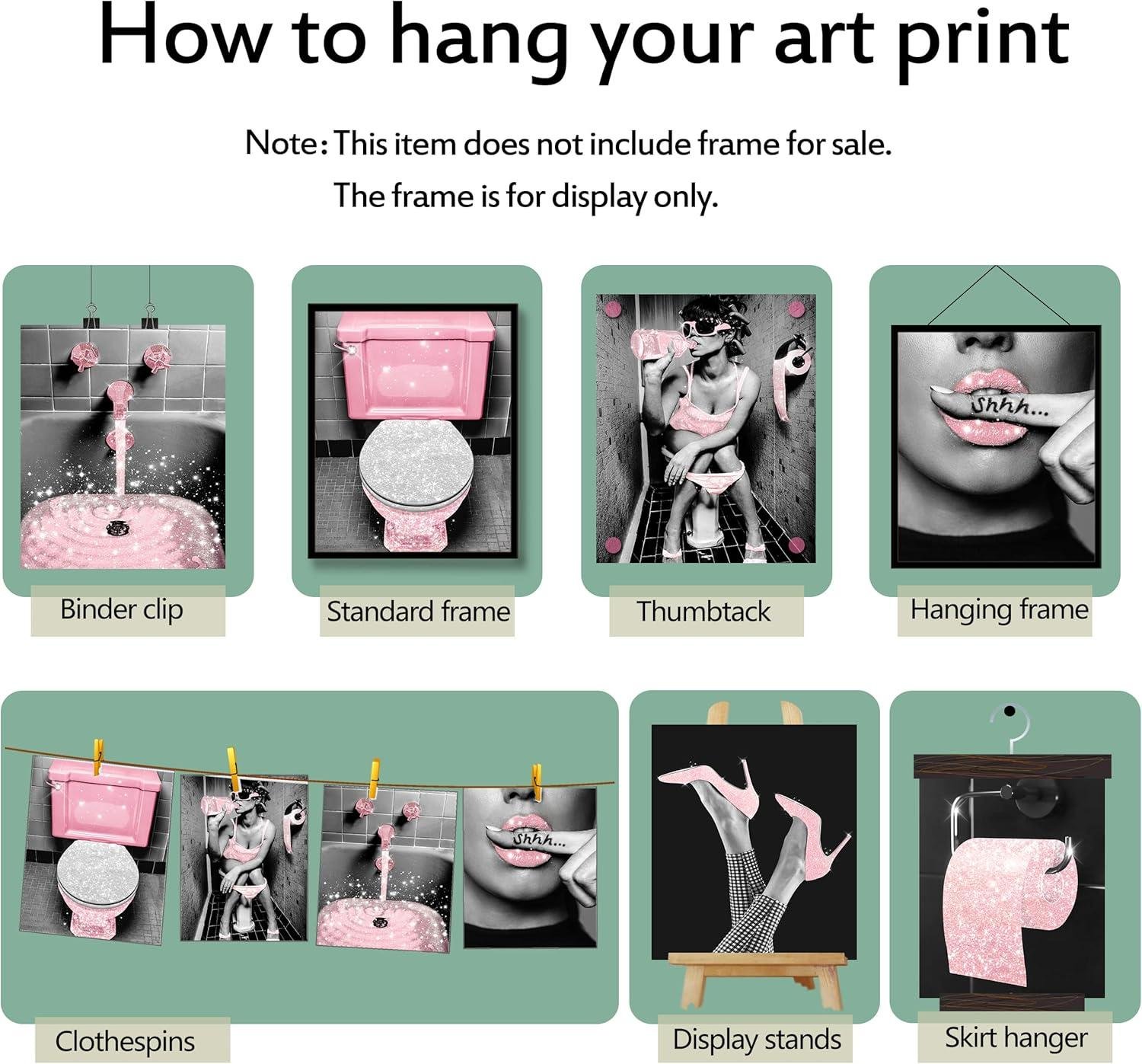 How to hang your art print

Note: This item does not include frame for sale.
The frame is for display only.

Shhh...

Binder clip

Standard frame

Thumbtack

Hanging frame

Shhh...

Clothespins

Display stands

Skirt hanger