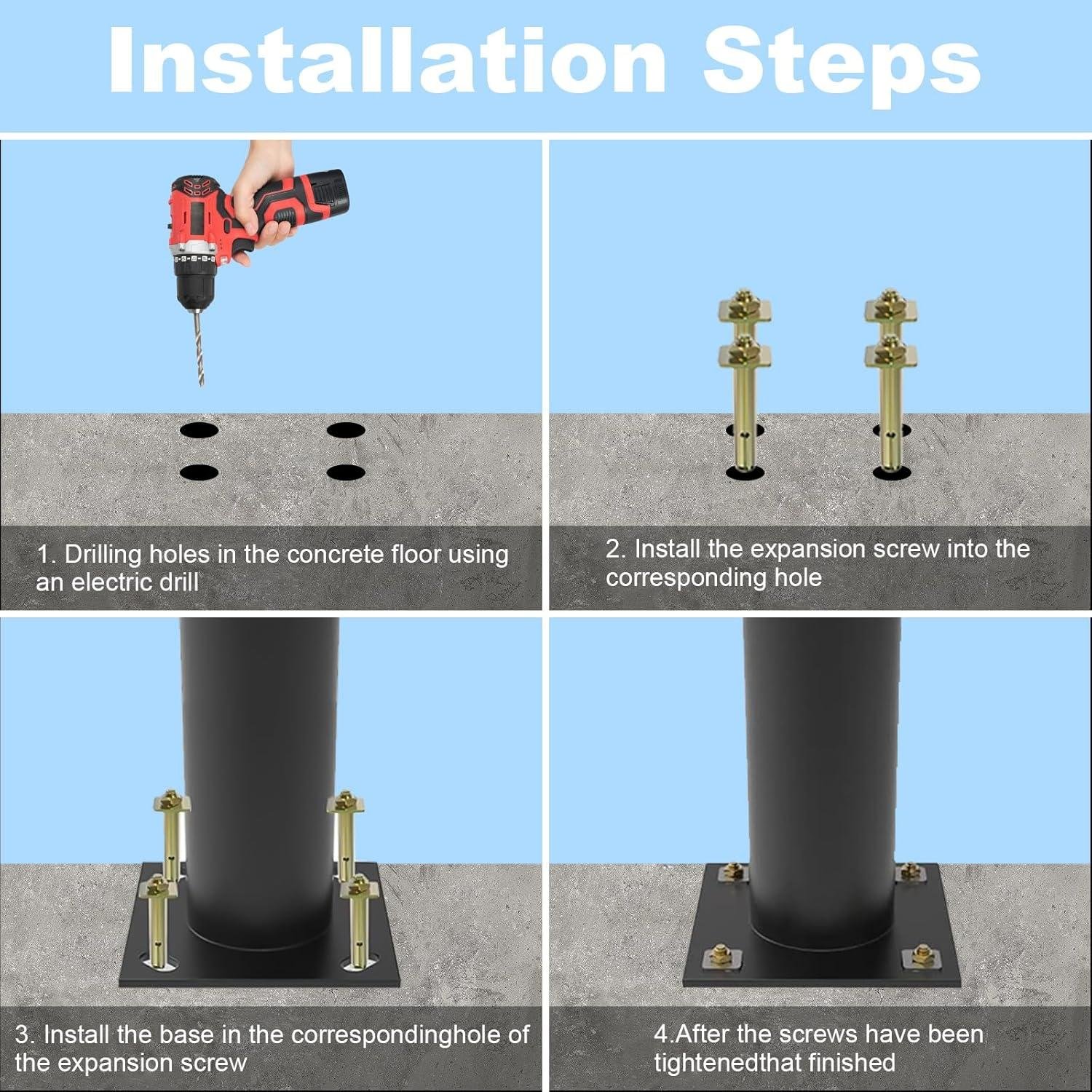 Installation Steps

1. Drilling holes in the concrete floor using an electric drill

2. Install the expansion screw into the corresponding hole

3. Install the base in the correspondinghole of the expansion screw

4.After the screws have been tightenedthat finished