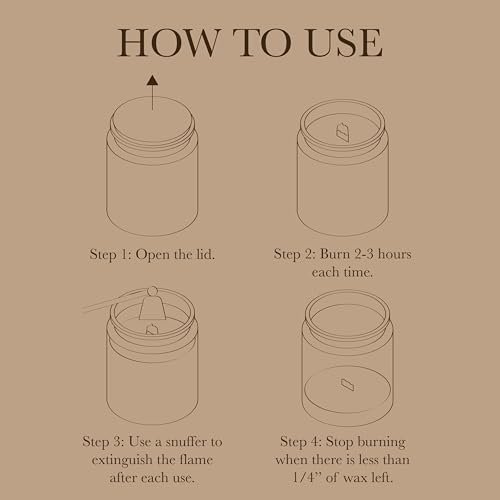 HOW TO USE

Step 1: Open the lid.

Step 2: Burn 2-3 hours each time.

Step 3: Use a snuffer to extinguish the flame after each use.

Step 4: Stop burning when there is less than 1/4” of wax left.