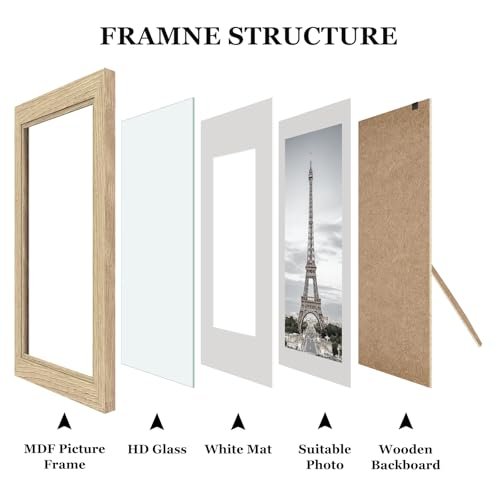 FRAMNE STRUCTURE

MDF Picture Frame

HD Glass

White Mat

Suitable Photo

Wooden Backboard