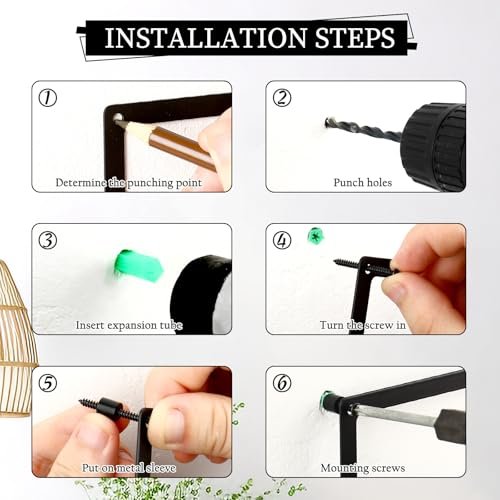 INSTALLATION STEPS

①
Determine the punching point

②
Punch holes

③
Insert expansion tube

④
Turn the screw in

⑤
Put on metal sleeve

⑥
Mounting screws