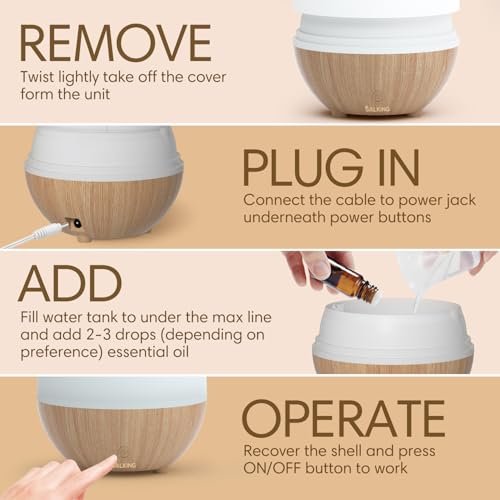 REMOVE
Twist lightly take off the cover form the unit

SALKING

PLUG IN
Connect the cable to power jack underneath power buttons

ADD
Fill water tank to under the max line and add 2-3 drops (depending on preference) essential oil

OPERATE
Recover the shell and press ON/OFF button to work

SALKING