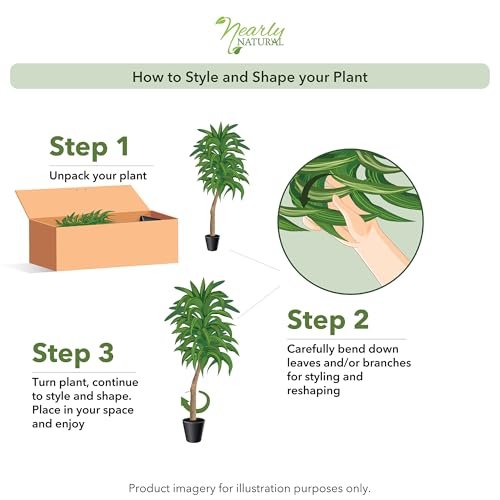 Nearly NATURAL

How to Style and Shape your Plant

Step 1

Unpack your plant

Step 2

Carefully bend down leaves and/or branches for styling and reshaping

Step 3

Turn plant, continue to style and shape. Place in your space and enjoy

Product imagery for illustration purposes only.