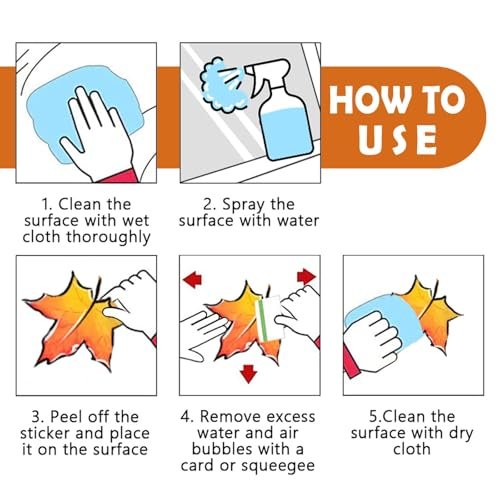 HOW TO USE

1. Clean the surface with wet cloth thoroughly

2. Spray the surface with water

3. Peel off the sticker and place it on the surface

4. Remove excess water and air bubbles with a card or squeegee

5.Clean the surface with dry cloth