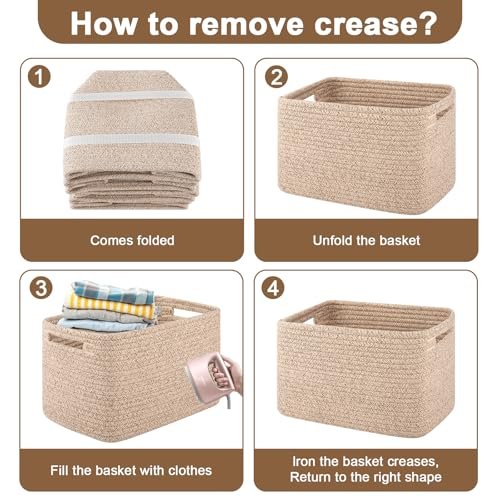 How to remove crease?

1

Comes folded

2

Unfold the basket

3

Fill the basket with clothes

4

Iron the basket creases, Return to the right shape