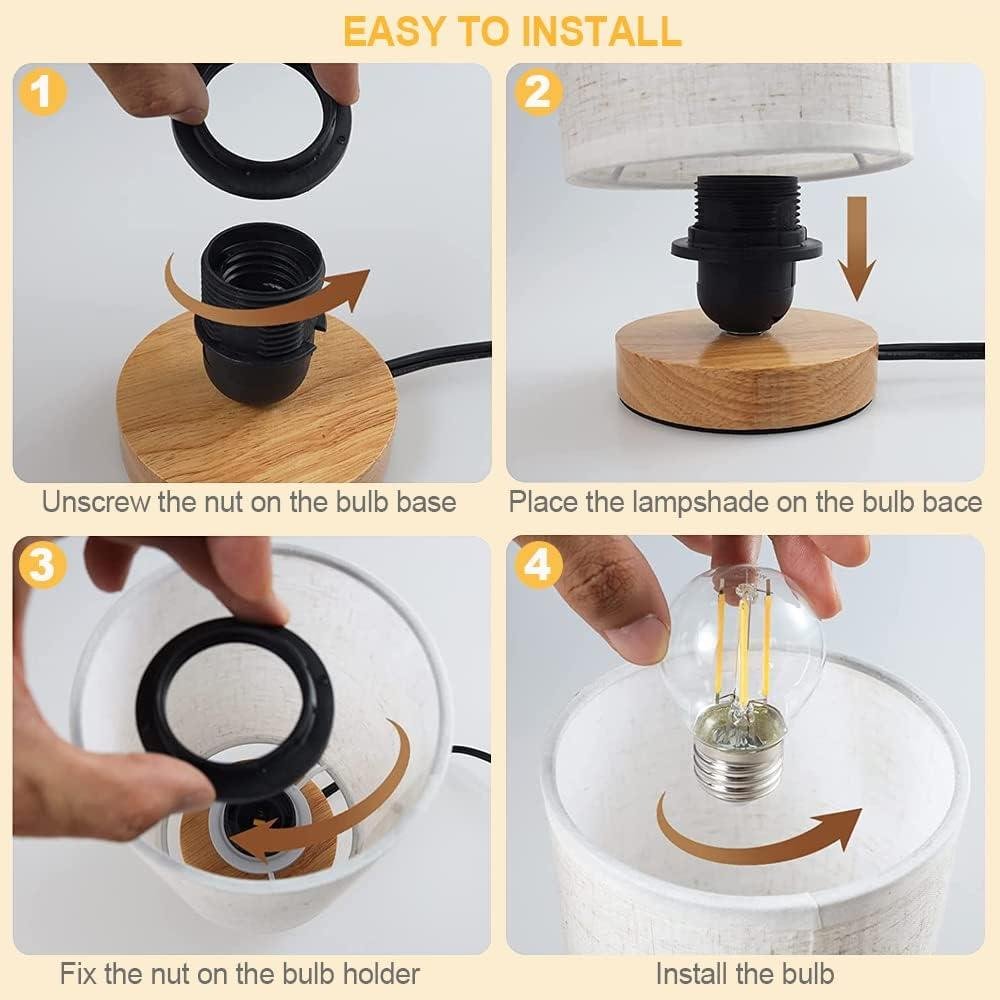 EASY TO INSTALL

1

Unscrew the nut on the bulb base

2

Place the lampshade on the bulb bace

3

Fix the nut on the bulb holder

4

Install the bulb