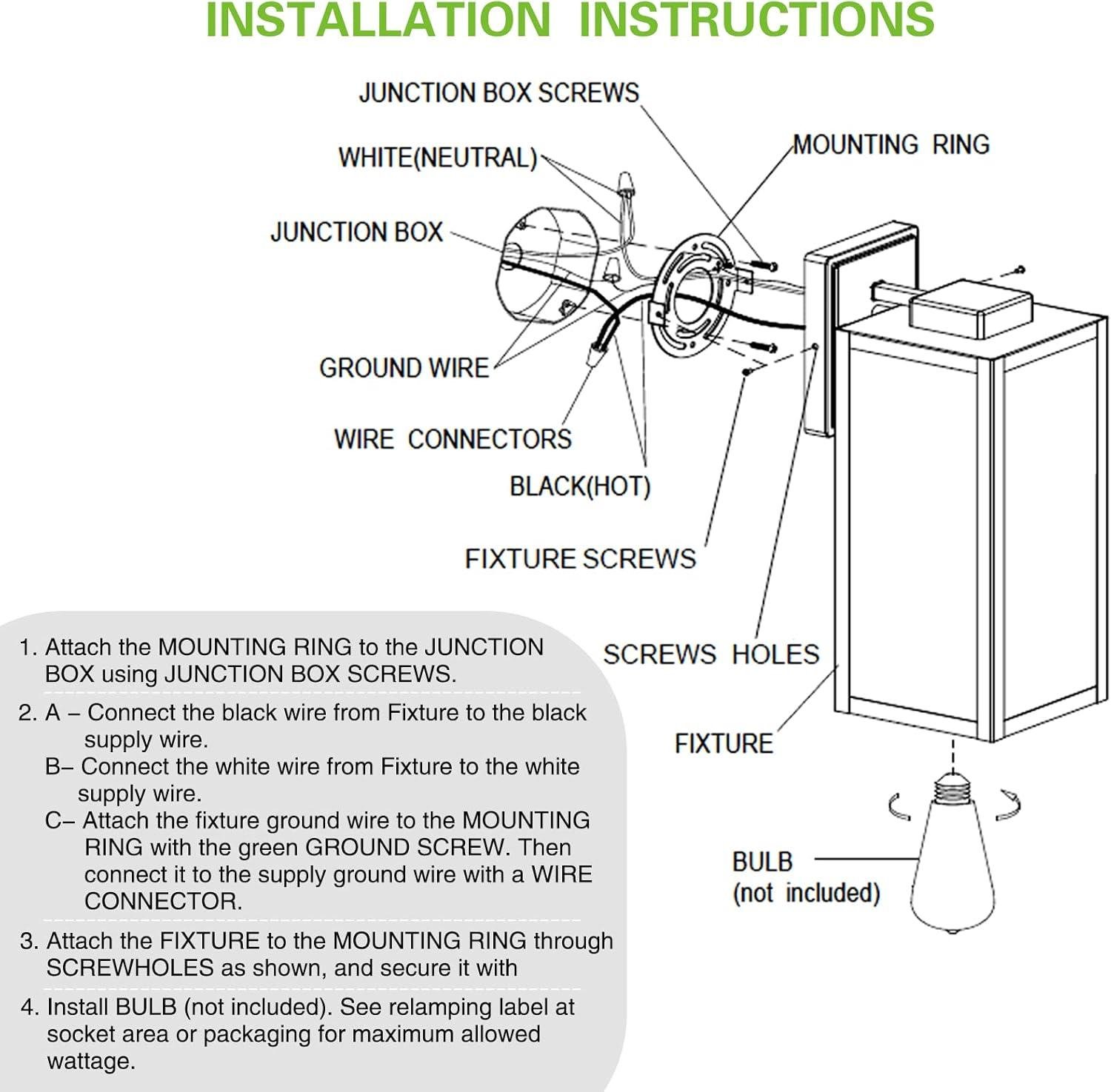 INSTALLATION INSTRUCTIONS

JUNCTION BOX SCREWS

WHITE(NEUTRAL)

MOUNTING RING

JUNCTION BOX

GROUND WIRE

WIRE CONNECTORS

BLACK(HOT)

FIXTURE SCREWS

SCREWS HOLES

FIXTURE

BULB
(not included)

1. Attach the MOUNTING RING to the JUNCTION BOX using JUNCTION BOX SCREWS.

2. A – Connect the black wire from Fixture to the black supply wire.
B– Connect the white wire from Fixture to the white supply wire.
C– Attach the fixture ground wire to the MOUNTING RING with the green GROUND SCREW. Then connect it to the supply ground wire with a WIRE CONNECTOR.

3. Attach the FIXTURE to the MOUNTING RING through SCREWHOLES as shown, and secure it with

4. Install BULB (not included). See relamping label at socket area or packaging for maximum allowed wattage.