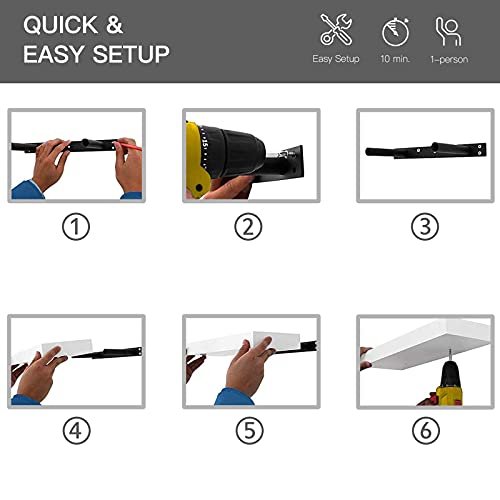 QUICK &
EASY SETUP

Easy Setup
10 min.
1-person

15

①
②
③
④
⑤
⑥