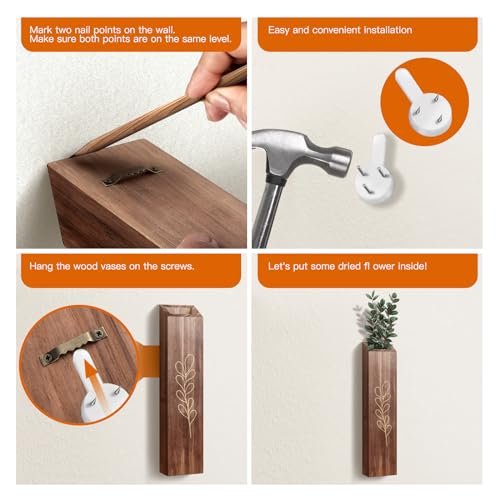 Mark two nail points on the wall.
Make sure both points are on the same level.

Easy and convenient installation

Hang the wood vases on the screws.

Let's put some dried fl ower inside!