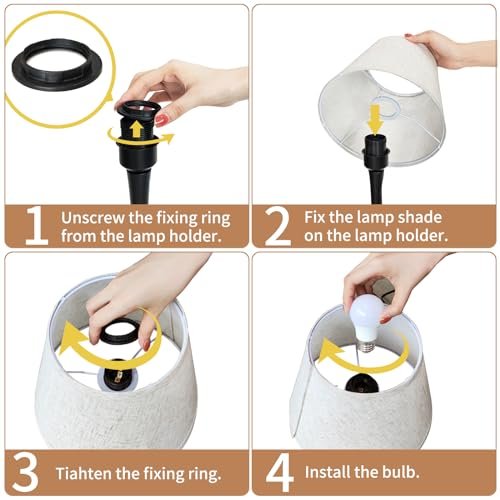 1 Unscrew the fixing ring from the lamp holder.

2 Fix the lamp shade on the lamp holder.

3 Tiahten the fixing ring.

4 Install the bulb.