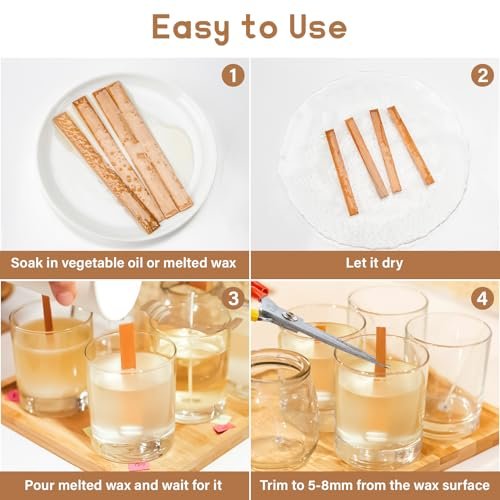 Easy to Use

1

Soak in vegetable oil or melted wax

2

Let it dry

3

Pour melted wax and wait for it

4

Trim to 5-8mm from the wax surface