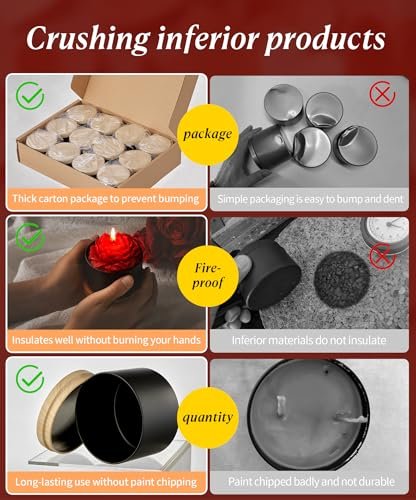 Crushing inferior products

package

Thick carton package to prevent bumping

Simple packaging is easy to bump and dent

Fire-proof

Insulates well without burning your hands

Inferior materials do not insulate

quantity

Long-lasting use without paint chipping

Paint chipped badly and not durable