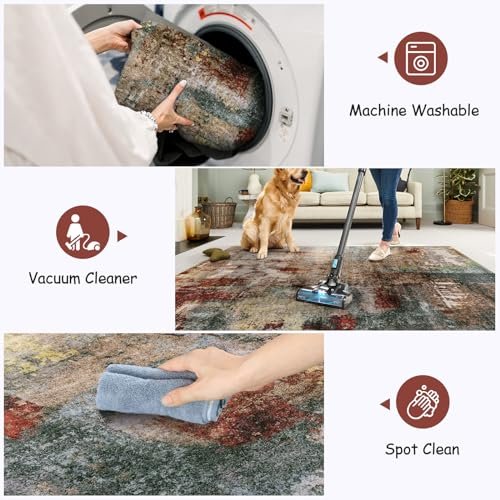 Machine Washable

Vacuum Cleaner

Spot Clean