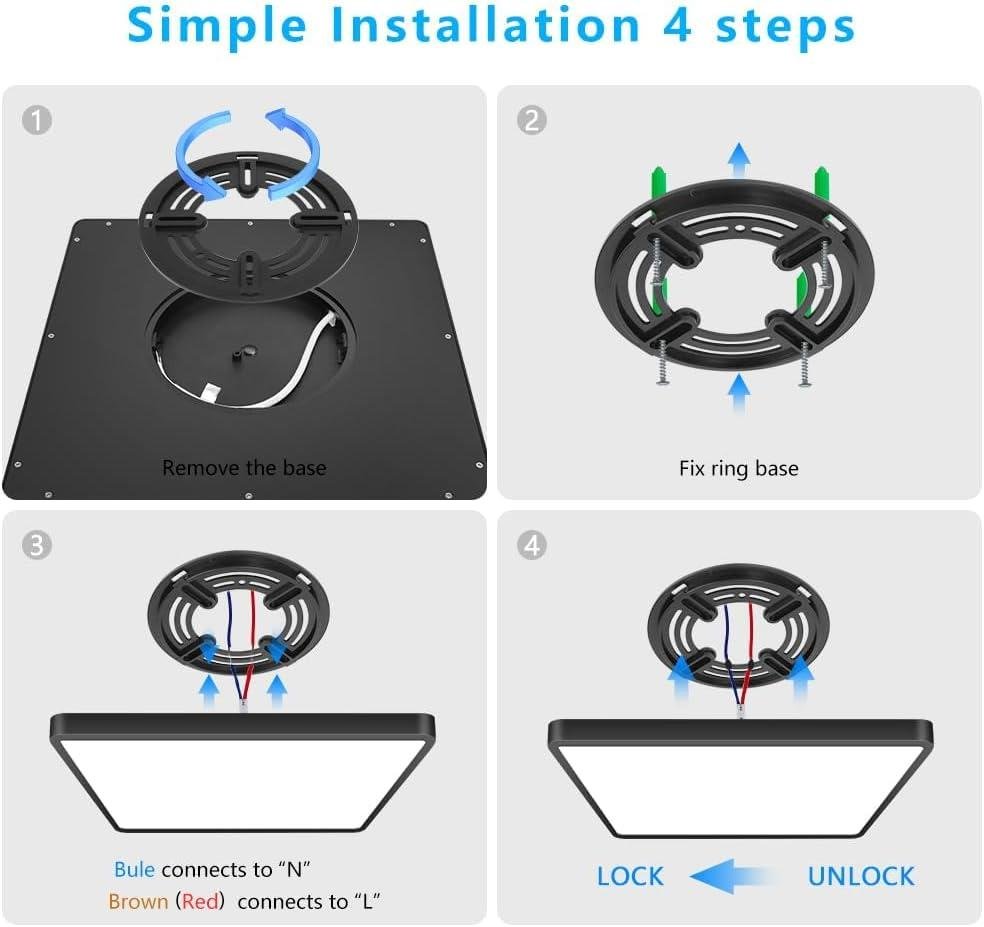 Simple Installation 4 steps

1

Remove the base

2

Fix ring base

3

Bule connects to "N"
Brown (Red) connects to "L"

4

LOCK UNLOCK