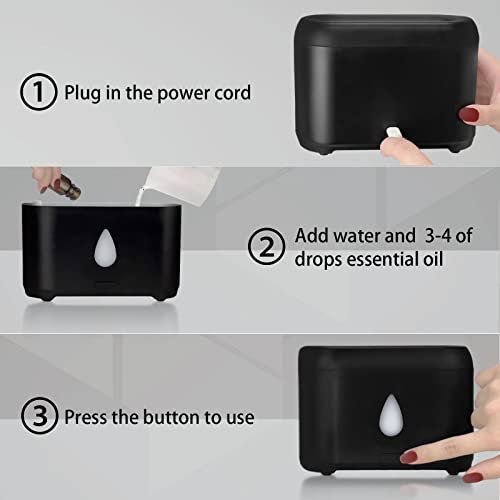 ① Plug in the power cord

② Add water and 3-4 of drops essential oil

③ Press the button to use