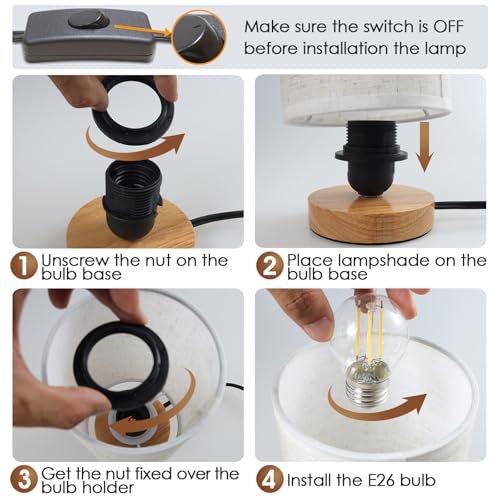 Make sure the switch is OFF before installation the lamp

1 Unscrew the nut on the bulb base

2 Place lampshade on the bulb base

3 Get the nut fixed over the bulb holder

4 Install the E26 bulb