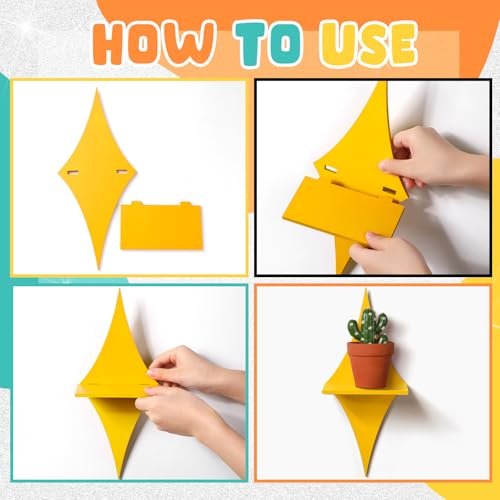 HOW TO USE