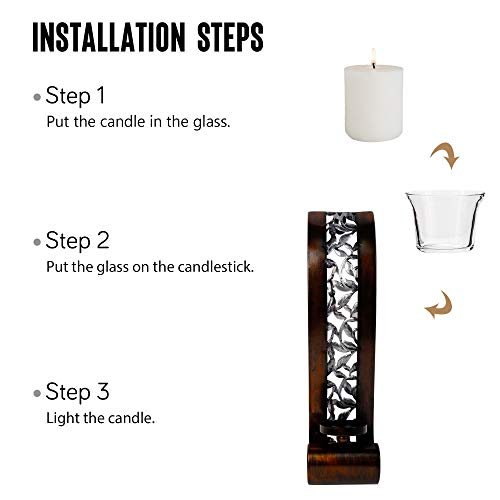 INSTALLATION STEPS

• Step 1
Put the candle in the glass.

• Step 2
Put the glass on the candlestick.

• Step 3
Light the candle.