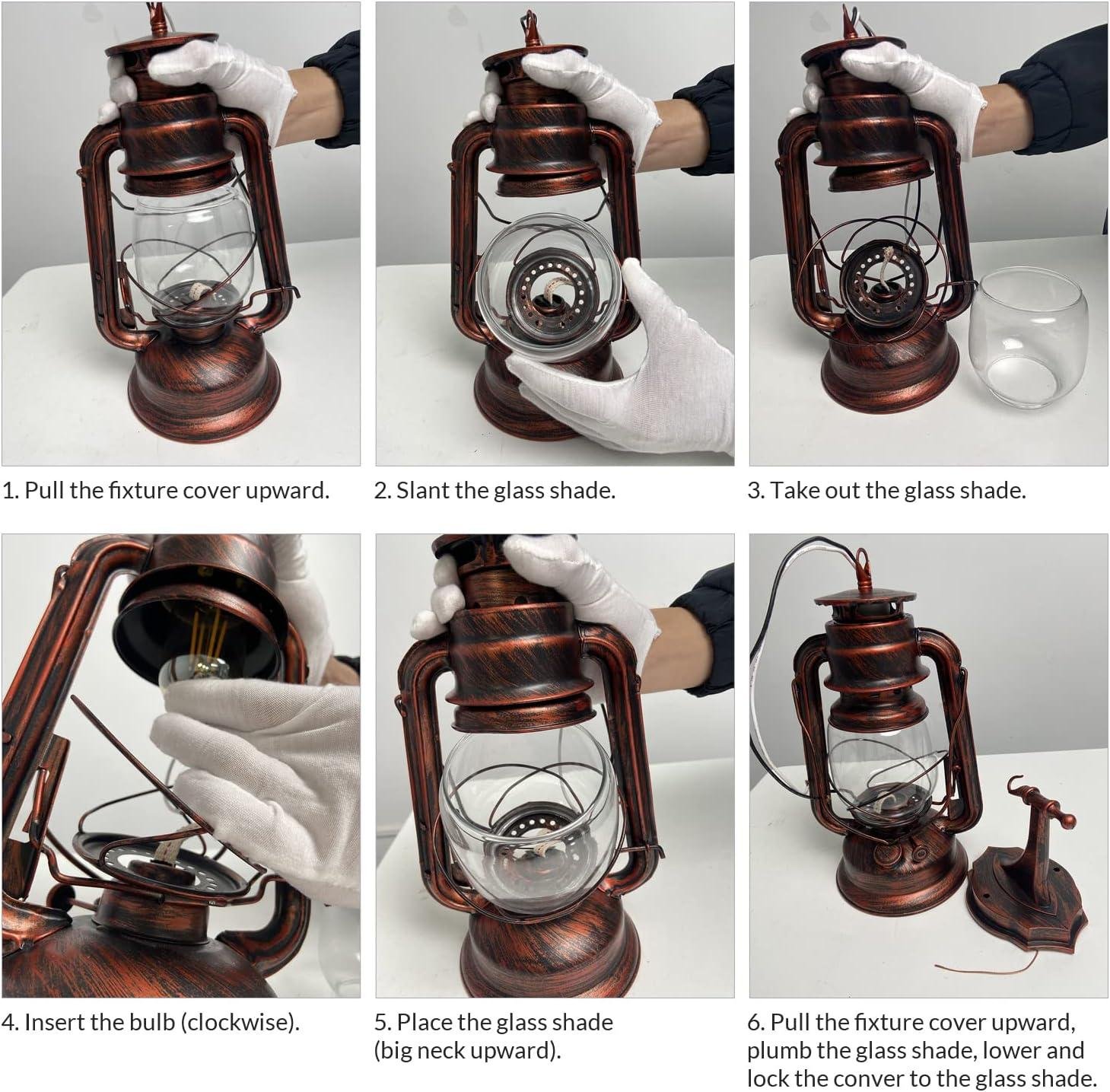 1. Pull the fixture cover upward.

2. Slant the glass shade.

3. Take out the glass shade.

4. Insert the bulb (clockwise).

5. Place the glass shade (big neck upward).

6. Pull the fixture cover upward, plumb the glass shade, lower and lock the conver to the glass shade.