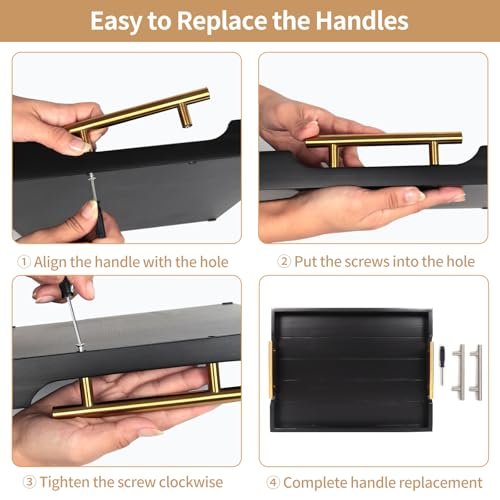 Easy to Replace the Handles

① Align the handle with the hole

② Put the screws into the hole

③ Tighten the screw clockwise

④ Complete handle replacement