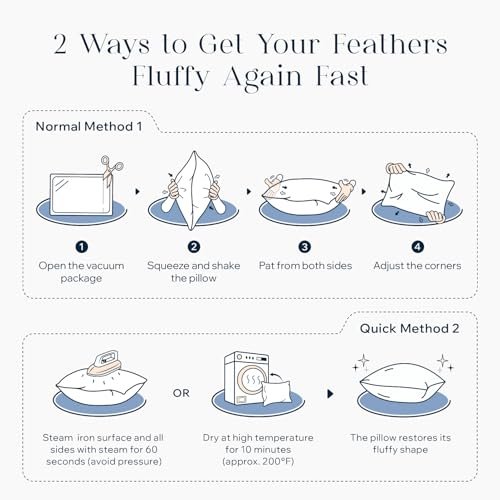 2 Ways to Get Your Feathers Fluffy Again Fast

Normal Method 1

1
Open the vacuum package

2
Squeeze and shake the pillow

3
Pat from both sides

4
Adjust the corners

Quick Method 2

Steam iron surface and all sides with steam for 60 seconds (avoid pressure)

OR

Dry at high temperature for 10 minutes (approx. 200°F)

The pillow restores its fluffy shape