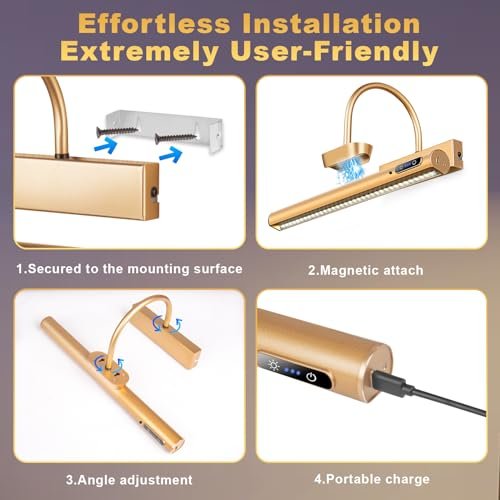 Effortless Installation
Extremely User-Friendly

1.Secured to the mounting surface

2.Magnetic attach

3.Angle adjustment

4.Portable charge