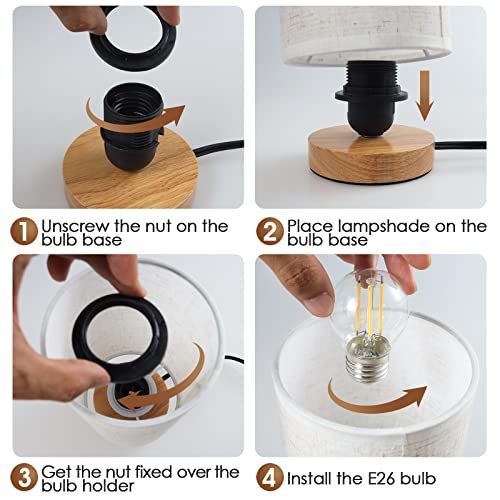 1 Unscrew the nut on the bulb base

2 Place lampshade on the bulb base

3 Get the nut fixed over the bulb holder

4 Install the E26 bulb