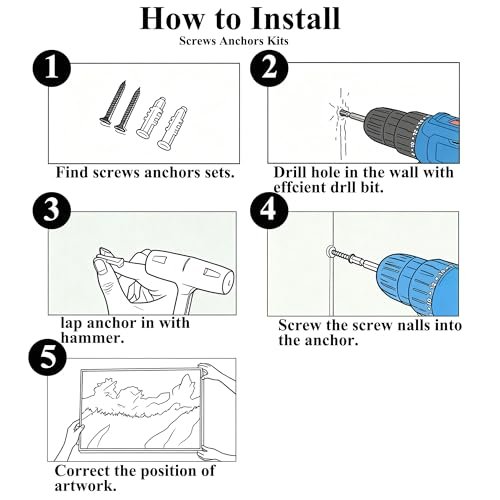 How to Install
Screws Anchors Kits

1
Find screws anchors sets.

2
Drill hole in the wall with effcient drll bit.

3
lap anchor in with hammer.

4
Screw the screw nalls into the anchor.

5
Correct the position of artwork.