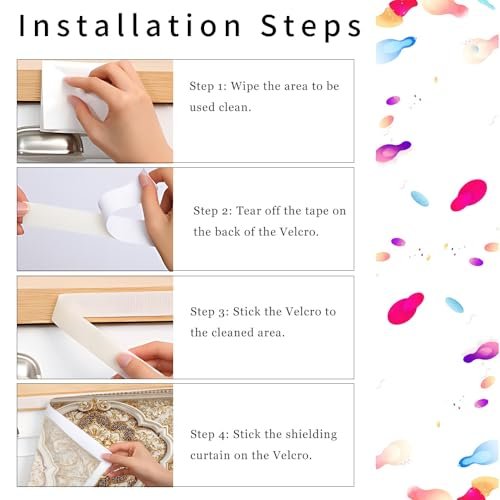 Installation Steps

Step 1: Wipe the area to be used clean.

Step 2: Tear off the tape on the back of the Velcro.

Step 3: Stick the Velcro to the cleaned area.

Step 4: Stick the shielding curtain on the Velcro.