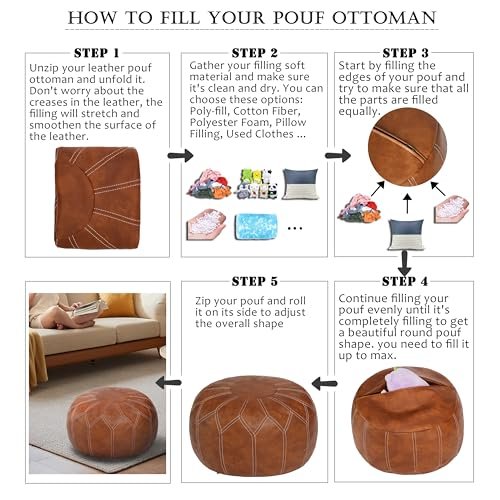 HOW TO FILL YOUR POUF OTTOMAN

STEP 1
Unzip your leather pouf ottoman and unfold it. Don't worry about the creases in the leather, the filling will stretch and smoothen the surface of the leather.

STEP 2
Gather your filling soft material and make sure it's clean and dry. You can choose these options: Poly-fill, Cotton Fiber, Polyester Foam, Pillow Filling, Used Clothes ...

...

STEP 3
Start by filling the edges of your pouf and try to make sure that all the parts are filled equally.

STEP 4
Continue filling your pouf evenly until it's completely filling to get a beautiful round pouf shape. you need to fill it up to max.

STEP 5
Zip your pouf and roll it on its side to adjust the overall shape